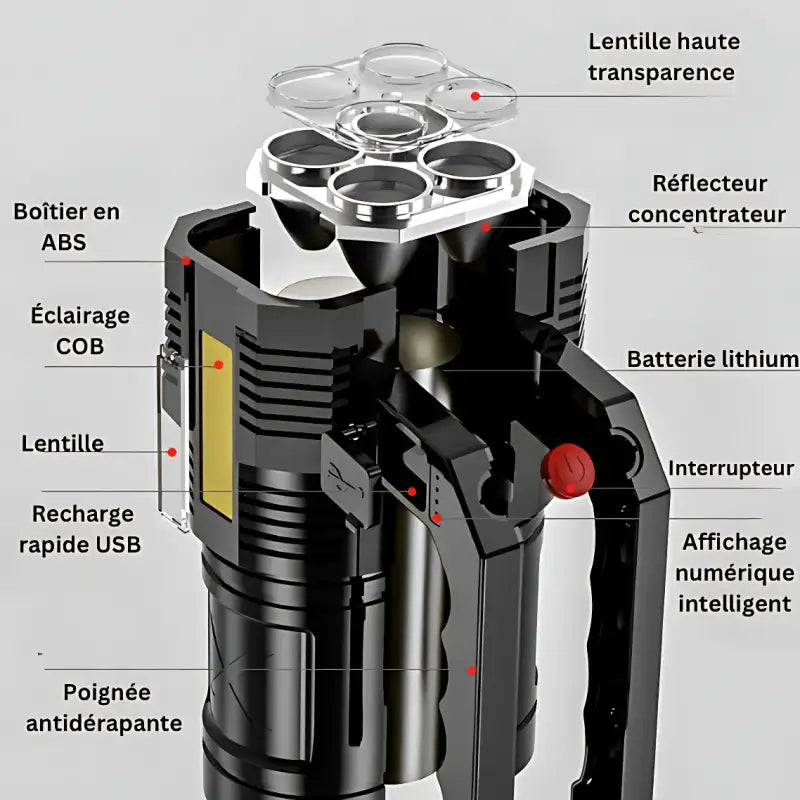 Lentille haute transparence

Réflecteur concentrateur

Boîtier en ABS

Éclairage COB

Batterie lithium

Lentille

Interrupteur

Recharge rapide USB

Affichage numérique intelligent

Poignée antidérapante