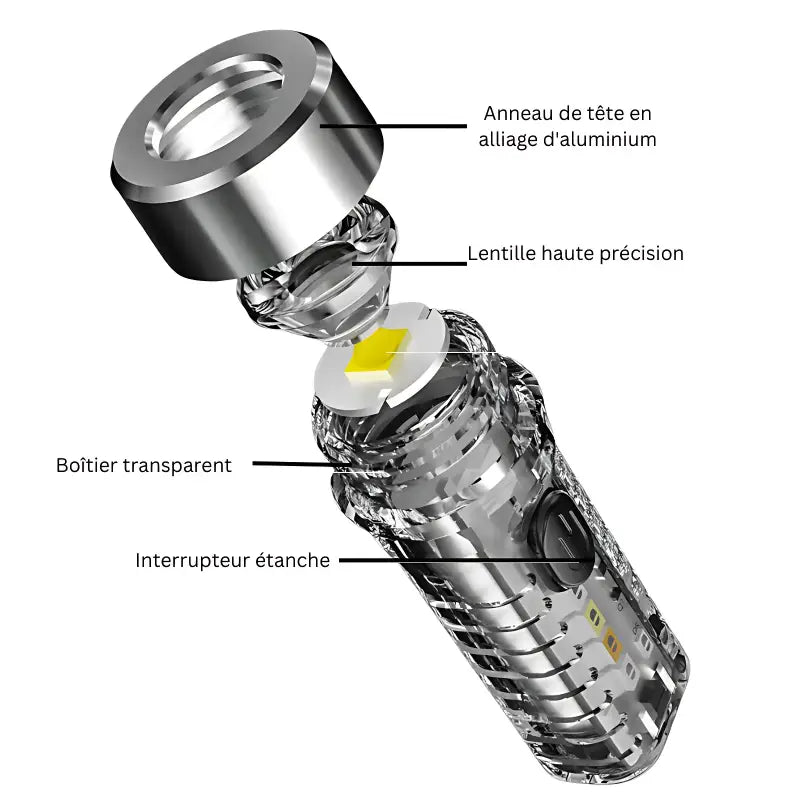 Anneau de tête en alliage d'aluminium

Lentille haute précision

Boîtier transparent

Interrupteur étanche